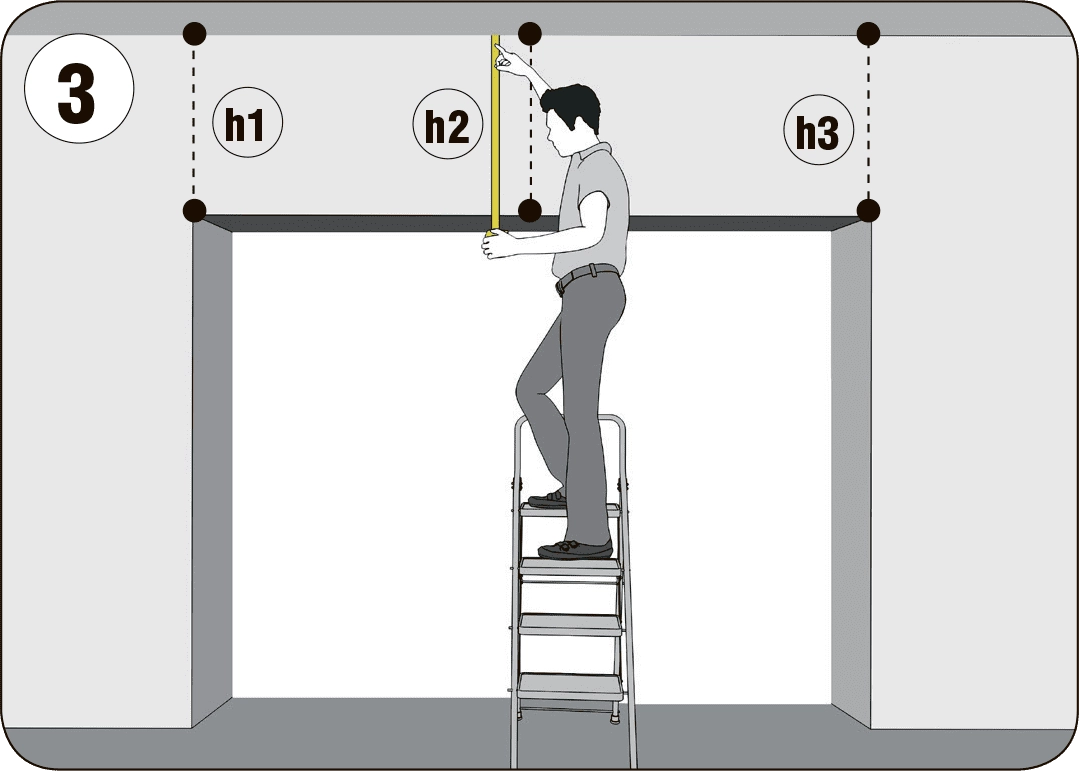 3

h1

h2

h3